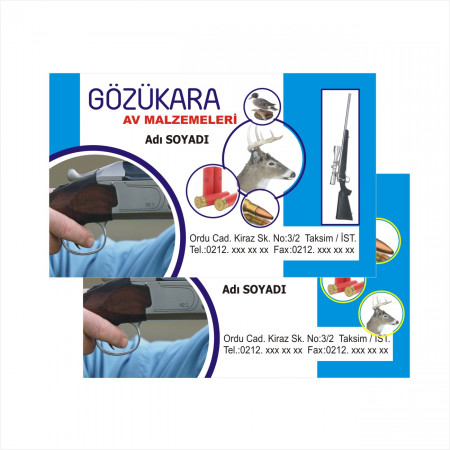 GÖZÜKARA
AV MALZEMELERİ
Adı SOYADI

Ordu Cad. Kiraz Sk. No:3/2 Taksim / İST.
Tel.:0212. xxx xx xx Fax:0212. xxx xx xx

Adı SOYADI

Ordu Cad. Kiraz Sk. No:3/2 Taksim / İST.
Tel.:0212. xxx xx xx Fax:0212. xxx xx xx